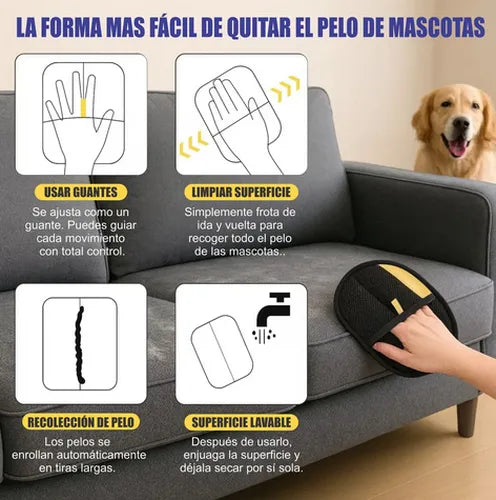 LA FORMA MAS FÁCIL DE QUITAR EL PELO DE MASCOTAS

USAR GUANTES

Se ajusta como un guante. Puedes guiar cada movimiento con total control.

LIMPIAR SUPERFICIE

Simplemente frota de ida y vuelta para recoger todo el pelo de las mascotas..

RECOLECCIÓN DE PELO

Los pelos se enrollan automáticamente en tiras largas.

SUPERFICIE LAVABLE

Después de usarlo, enjuaga la superficie y déjala secar por sí sola.